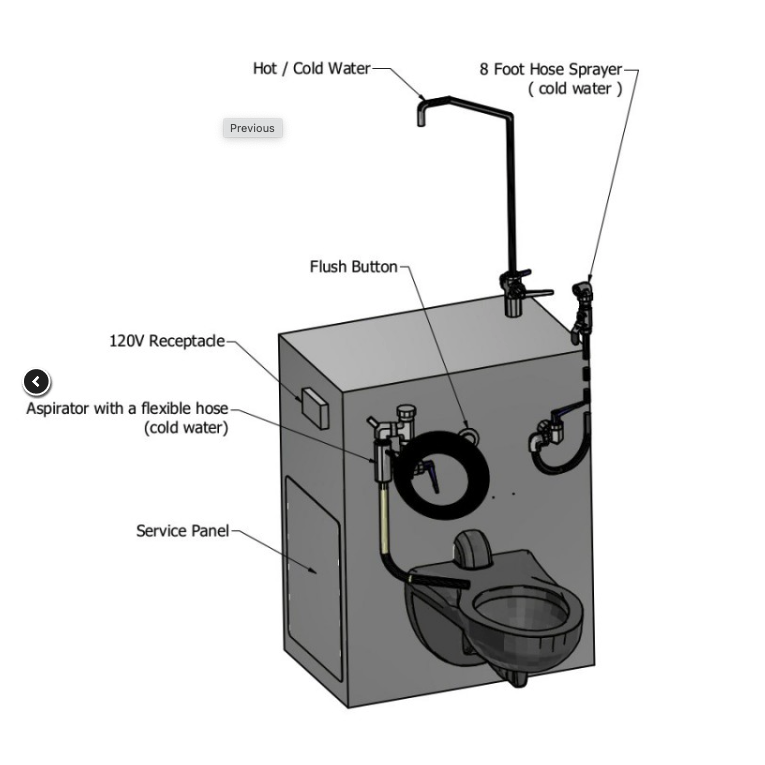 Hot / Cold Water

8 Foot Hose Sprayer
( cold water )

Previous

Flush Button

120V Receptacle

Aspirator with a flexible hose
(cold water)

Service Panel